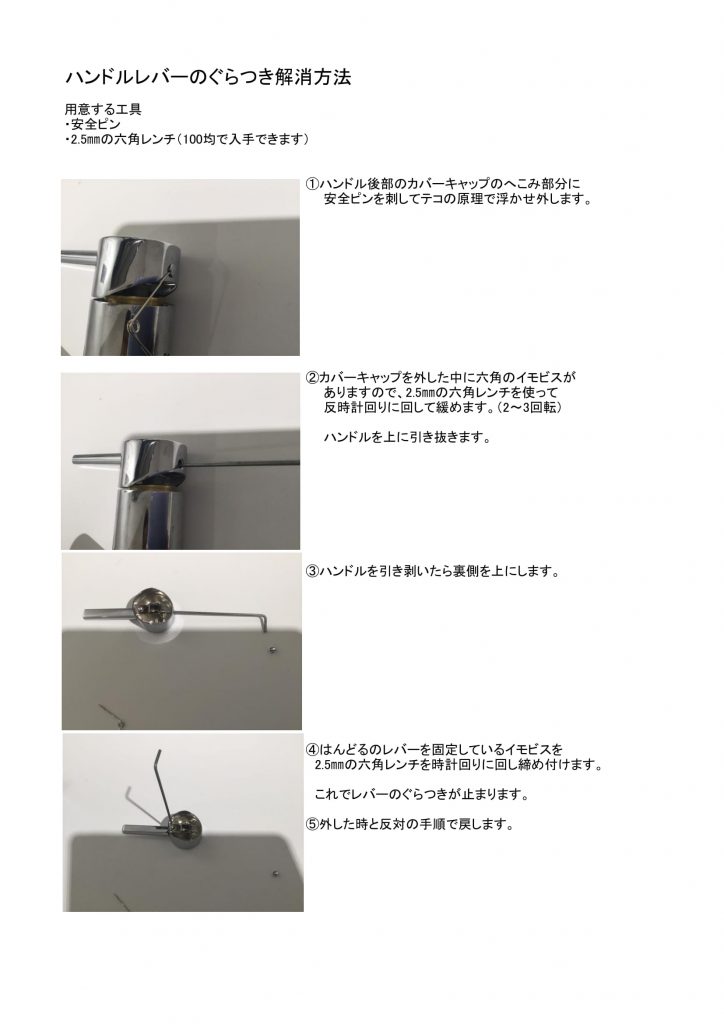 ハンドルレバーのぐらつき解消方法

用意する工具
・安全ピン
・2.5㎜の六角レンチ（100均で入手できます）

①ハンドル後部のカバーキャップのへこみ部分に安全ピンを刺してテコの原理で浮かせ外します。

②カバーキャップを外した中に六角のイモビスがありますので、2.5㎜の六角レンチを使って反時計回りに回して緩めます。（2～3回転）

ハンドルを上に引き抜きます。

③ハンドルを引き剥いたら裏側を上にします。

④はんどるのレバーを固定しているイモビスを2.5㎜の六角レンチを時計回りに回し締め付けます。

これでレバーのぐらつきが止まります。

⑤外した時と反対の手順で戻します。