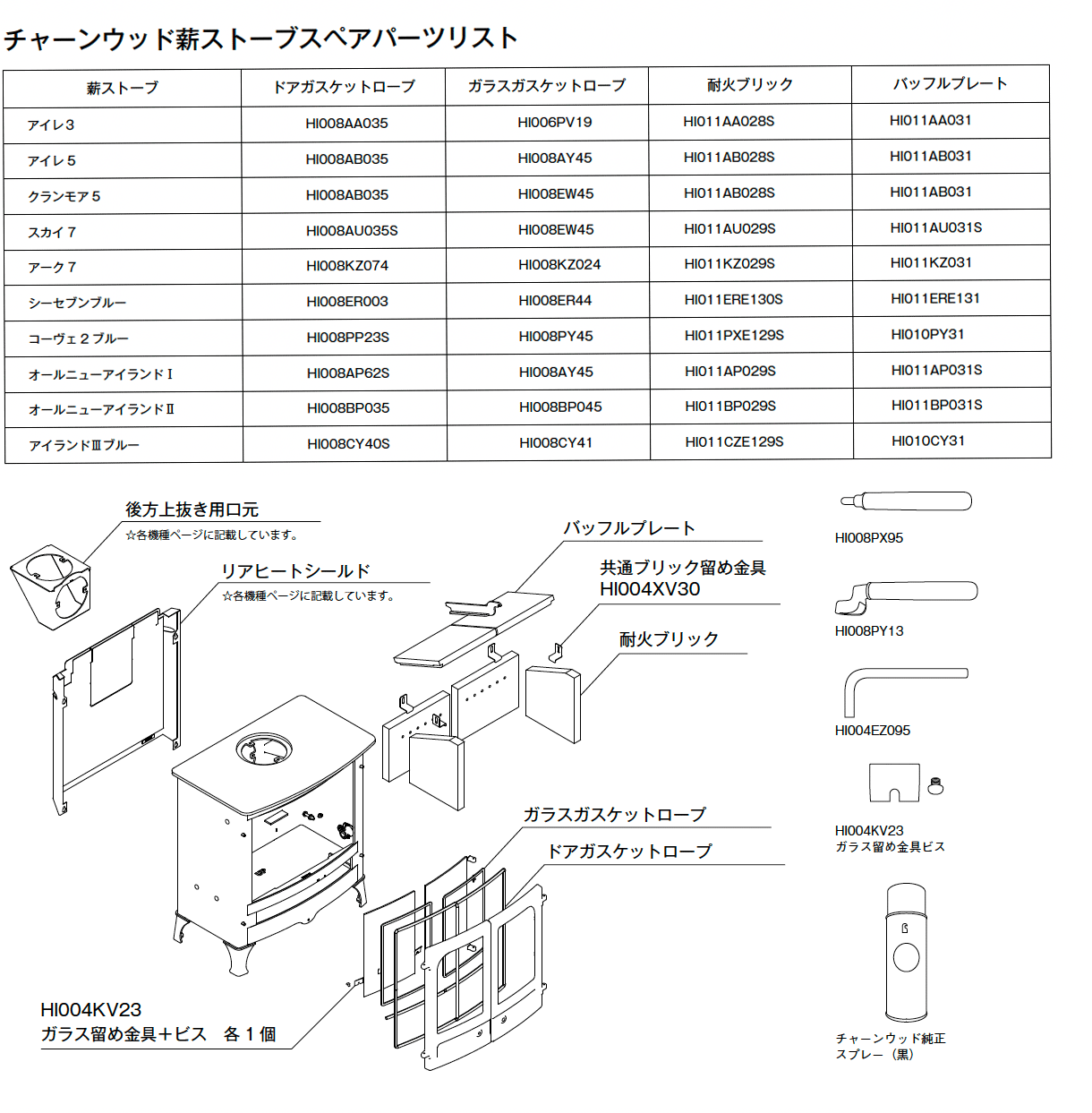 チャーンウッド薪ストーブスペアパーツリスト

| 薪ストーブ | ドアガスケットロープ | ガラスガスケットロープ | 耐火ブリック | バッフルプレート |
|---|---|---|---|---|
| アイレ３ | HI008AA035 | HI006PV19 | HI011AA028S | HI011AA031 |
| アイレ５ | HI008AB035 | HI008AY45 | HI011AB028S | HI011AB031 |
| クランモア５ | HI008AB035 | HI008EW45 | HI011AB028S | HI011AB031 |
| スカイ７ | HI008AU035S | HI008EW45 | HI011AU029S | HI011AU031S |
| アーク７ | HI008KZ074 | HI008KZ024 | HI011KZ029S | HI011KZ031 |
| シーセブンブルー | HI008ER003 | HI008ER44 | HI011ERE130S | HI011ERE131 |
| コーヴェ２ブルー | HI008PP23S | HI008PY45 | HI011PXE129S | HI010PY31 |
| オールニューアイランドⅠ | HI008AP62S | HI008AY45 | HI011AP029S | HI011AP031S |
| オールニューアイランドⅡ | HI008BP035 | HI008BP045 | HI011BP029S | HI011BP031S |
| アイランドⅢブルー | HI008CY40S | HI008CY41 | HI011CZE129S | HI010CY31 |

後方上抜き用口元
☆各機種ページに記載しています。

リアヒートシールド
☆各機種ページに記載しています。

バッフルプレート

共通ブリック留め金具
HI004XV30

耐火ブリック

ガラスガスケットロープ

ドアガスケットロープ

HI004KV23
ガラス留め金具＋ビス　各１個

HI008PX95

HI008PY13

HI004EZ095

HI004KV23
ガラス留め金具ビス

チャーンウッド純正
スプレー（黒）