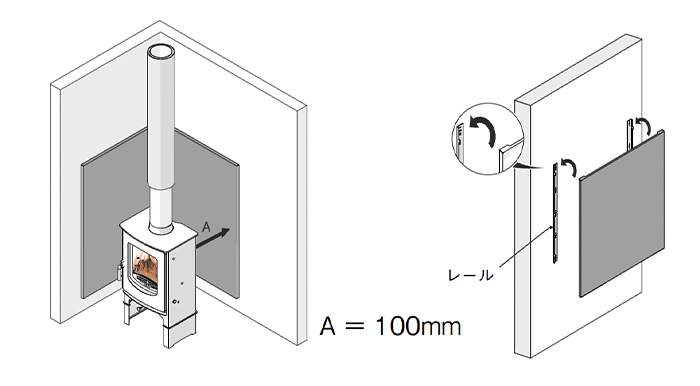 A

A ＝ 100mm

レール